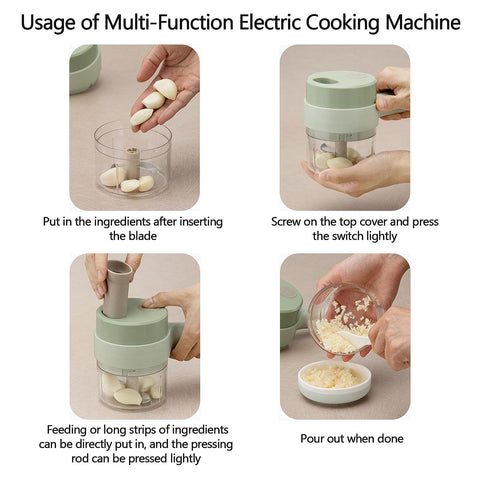 Usage of Multi-Function Electric Cooking Machine

Put in the ingredients after inserting the blade

Screw on the top cover and press the switch lightly

Feeding or long strips of ingredients can be directly put in, and the pressing rod can be pressed lightly

Pour out when done