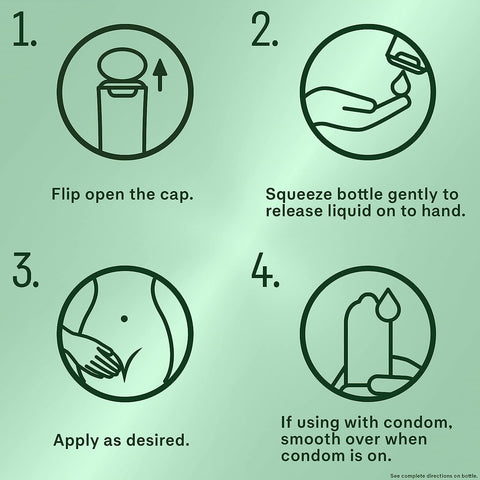 1.

Flip open the cap.

2.

Squeeze bottle gently to release liquid on to hand.

3.

Apply as desired.

4.

If using with condom, smooth over when condom is on.

See complete directions on bottle.