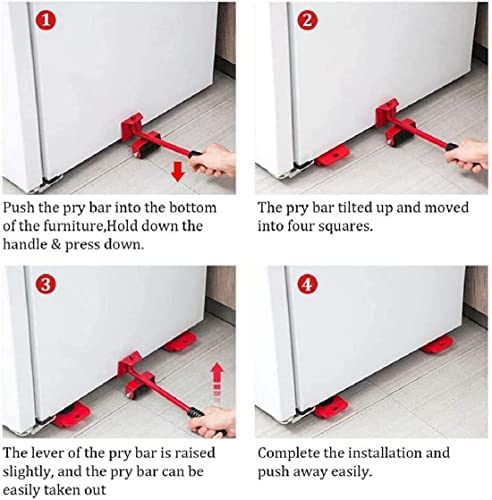 1

Push the pry bar into the bottom of the furniture,Hold down the handle & press down.

2

The pry bar tilted up and moved into four squares.

3

The lever of the pry bar is raised slightly, and the pry bar can be easily taken out

4

Complete the installation and push away easily.